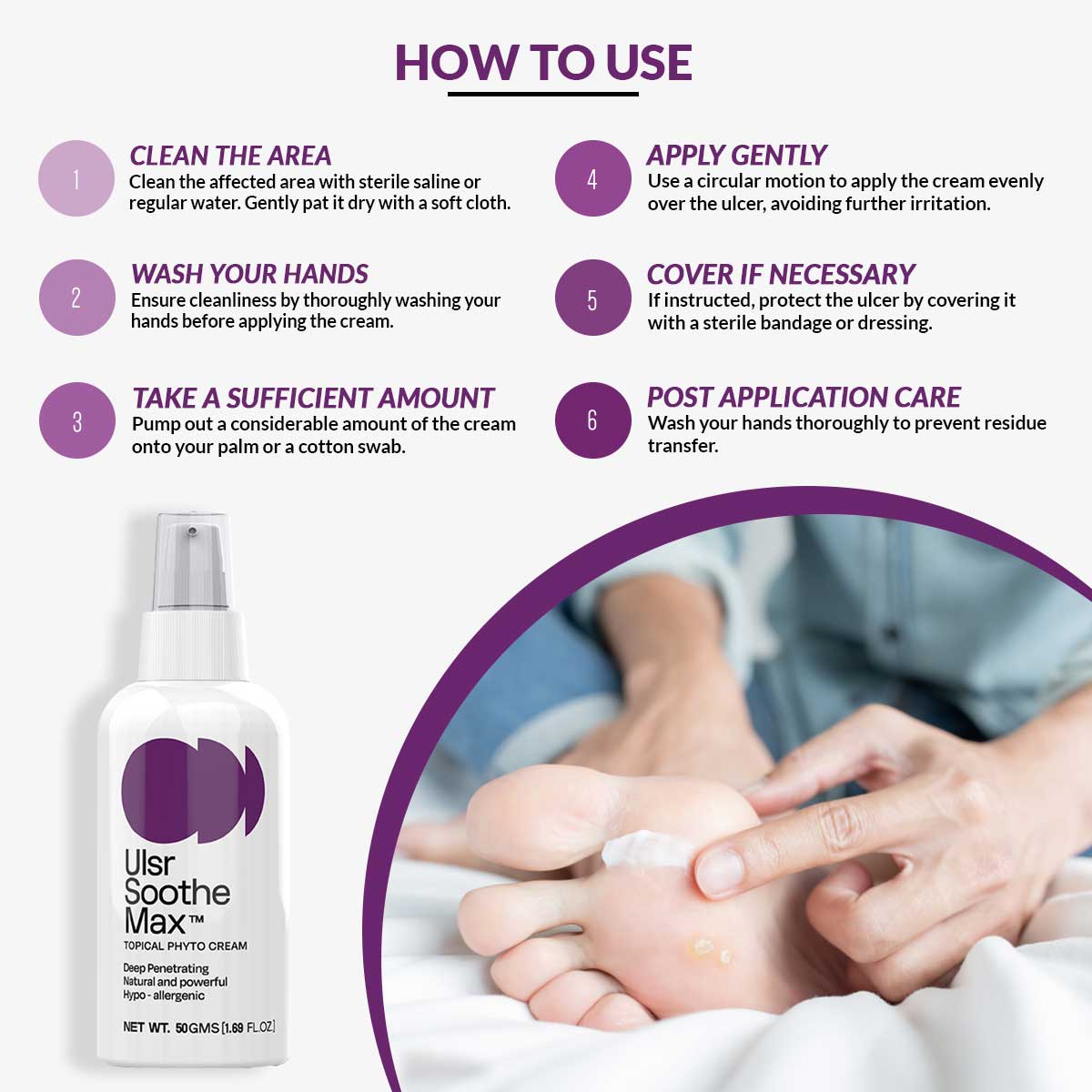 HOW TO USE

1

CLEAN THE AREA

Clean the affected area with sterile saline or regular water. Gently pat it dry with a soft cloth.

2

WASH YOUR HANDS

Ensure cleanliness by thoroughly washing your hands before applying the cream.

3

TAKE A SUFFICIENT AMOUNT

Pump out a considerable amount of the cream onto your palm or a cotton swab.

4

APPLY GENTLY

Use a circular motion to apply the cream evenly over the ulcer, avoiding further irritation.

5

COVER IF NECESSARY

If instructed, protect the ulcer by covering it with a sterile bandage or dressing.

6

POST APPLICATION CARE

Wash your hands thoroughly to prevent residue transfer.

Ulsr Soothe Max™

TOPICAL PHYTO CREAM

Deep Penetrating
Natural and powerful
Hypo - allergenic

NET WT. 50GMS [1.69 FL.OZ]